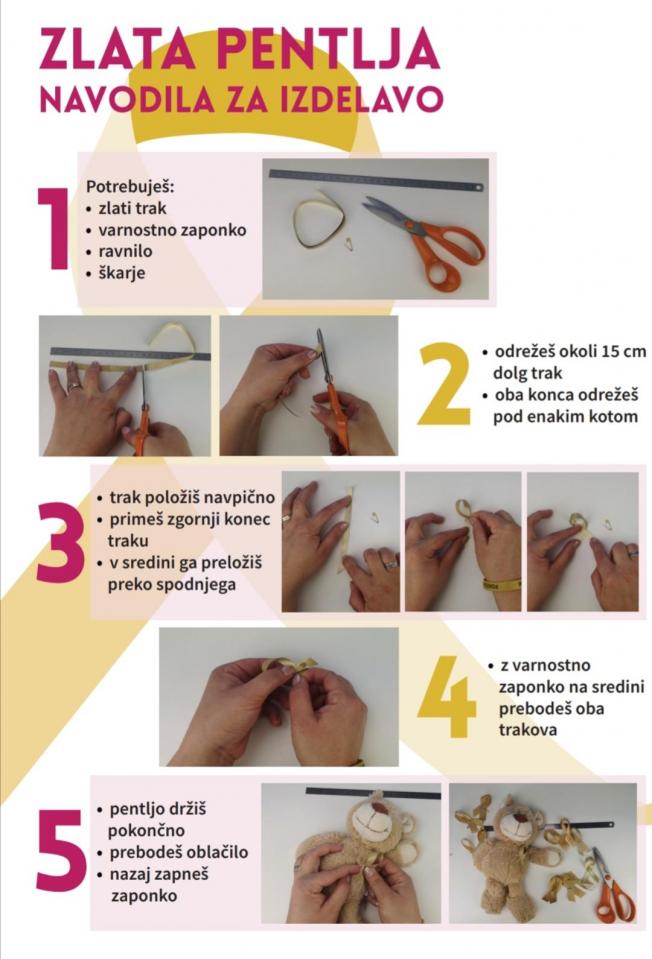 ZLATA PENTLJA
NAVODILA ZA IZDELAVO

1
Potrebuješ:
• zlati trak
• varnostno zaponko
• ravnilo
• škarje

2
• odrežeš okoli 15 cm dolg trak
• oba konca odrežeš pod enakim kotom

3
• trak položiš navpično
• primeš zgornji konec traku
• v sredini ga preložiš preko spodnjega

4
• z varnostno zaponko na sredini prebodeš oba trakova

5
• pentljo držiš pokončno
• prebodeš oblačilo
• nazaj zapneš zaponko